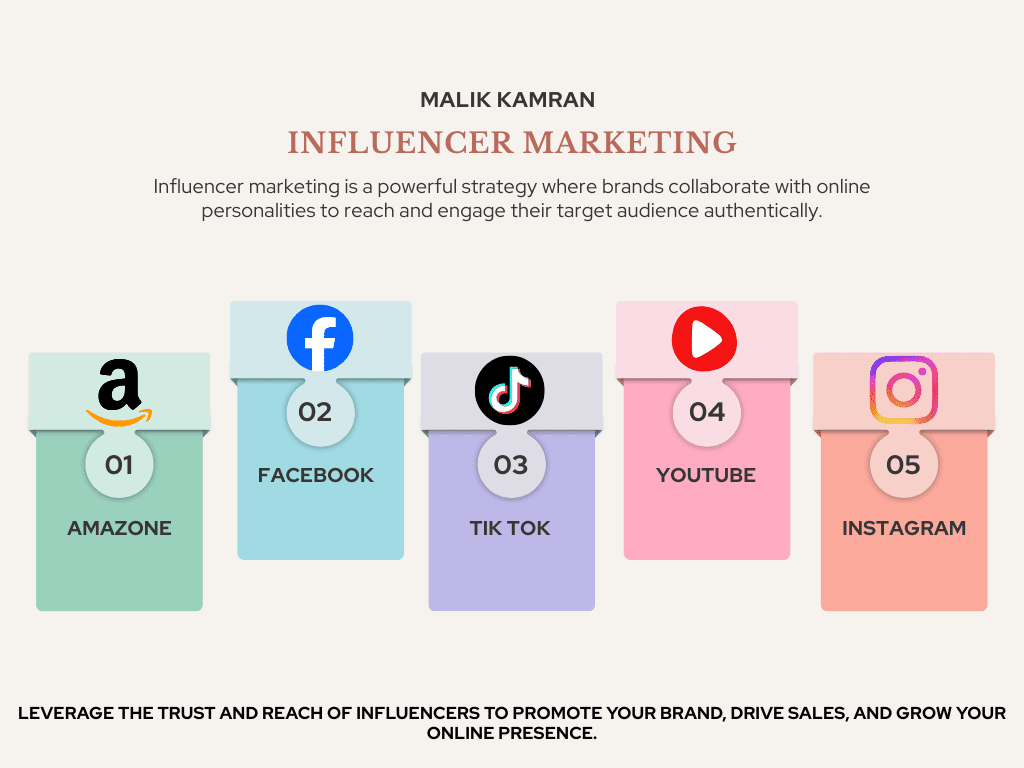 MALIK KAMRAN

INFLUENCER MARKETING

Influencer marketing is a powerful strategy where brands collaborate with online personalities to reach and engage their target audience authentically.

01
AMAZONE

02
FACEBOOK

03
TIK TOK

04
YOUTUBE

05
INSTAGRAM

LEVERAGE THE TRUST AND REACH OF INFLUENCERS TO PROMOTE YOUR BRAND, DRIVE SALES, AND GROW YOUR ONLINE PRESENCE.