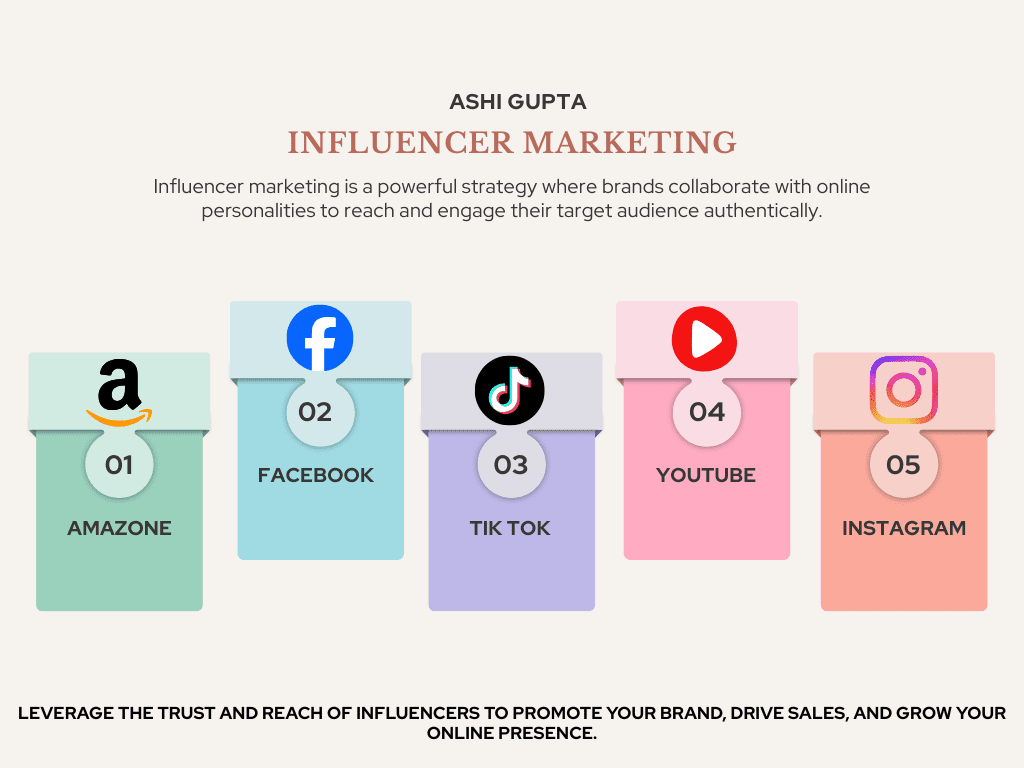 ASHI GUPTA

INFLUENCER MARKETING

Influencer marketing is a powerful strategy where brands collaborate with online personalities to reach and engage their target audience authentically.

01
AMAZONE

02
FACEBOOK

03
TIK TOK

04
YOUTUBE

05
INSTAGRAM

LEVERAGE THE TRUST AND REACH OF INFLUENCERS TO PROMOTE YOUR BRAND, DRIVE SALES, AND GROW YOUR ONLINE PRESENCE.