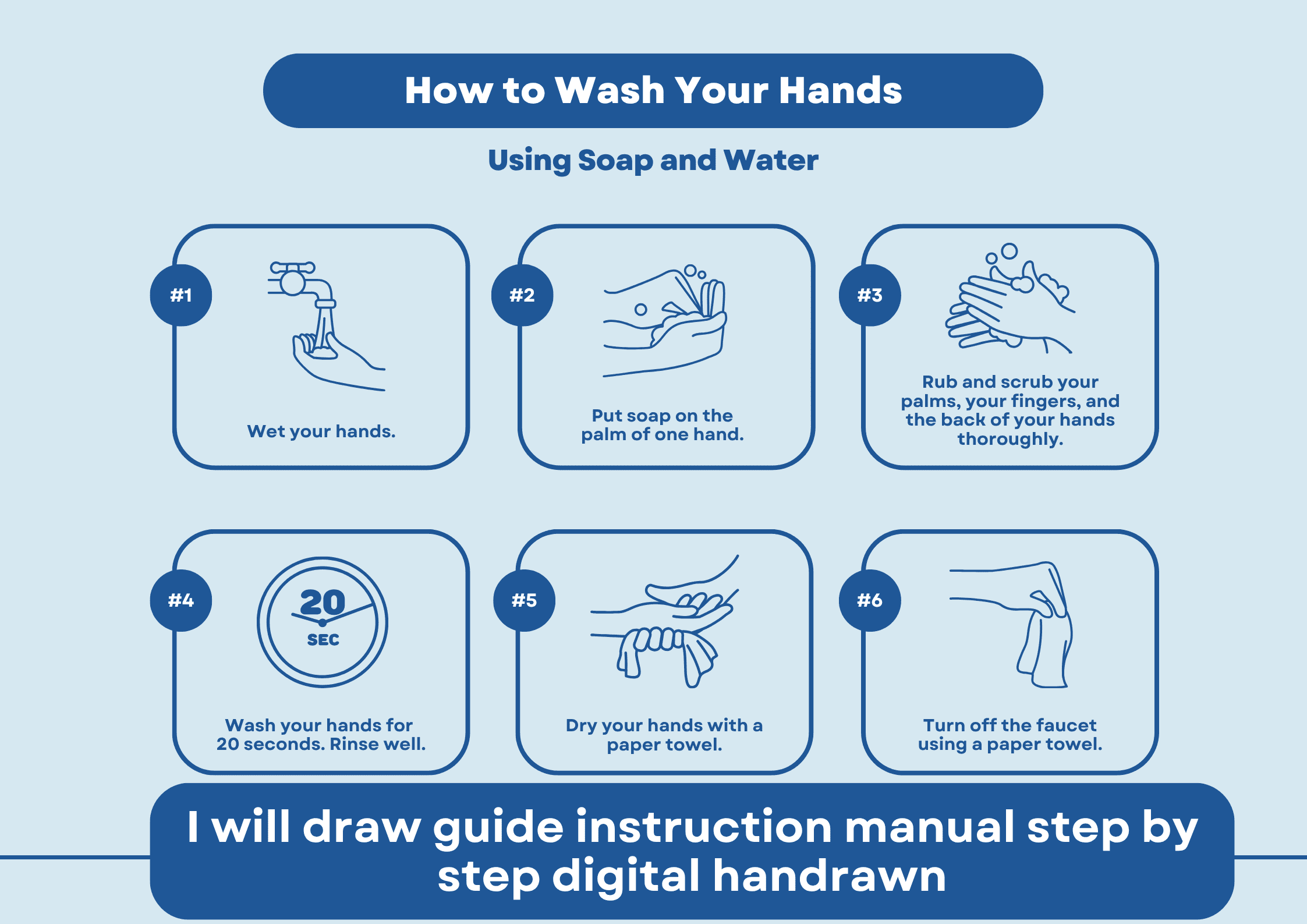 How to Wash Your Hands

Using Soap and Water

#1

Wet your hands.

#2

Put soap on the palm of one hand.

#3

Rub and scrub your palms, your fingers, and the back of your hands thoroughly.

#4

20
SEC

Wash your hands for 20 seconds. Rinse well.

#5

Dry your hands with a paper towel.

#6

Turn off the faucet using a paper towel.

I will draw guide instruction manual step by step digital handrawn